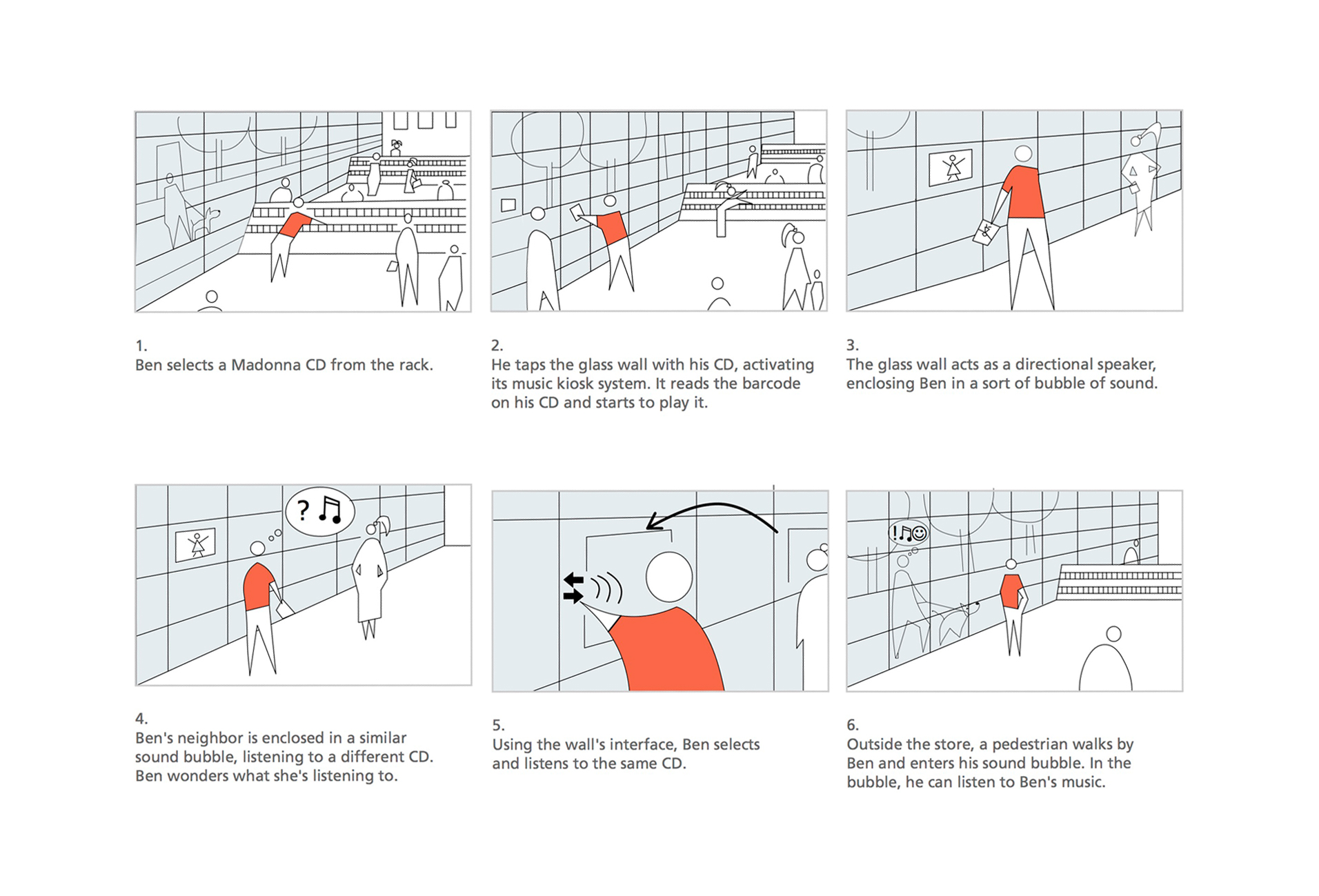 1.
Ben selects a Madonna CD from the rack.

2.
He taps the glass wall with his CD, activating its music kiosk system. It reads the barcode on his CD and starts to play it.

3.
The glass wall acts as a directional speaker, enclosing Ben in a sort of bubble of sound.

?

4.
Ben's neighbor is enclosed in a similar sound bubble, listening to a different CD. Ben wonders what she's listening to.

5.
Using the wall's interface, Ben selects and listens to the same CD.

!

6.
Outside the store, a pedestrian walks by Ben and enters his sound bubble. In the bubble, he can listen to Ben's music.